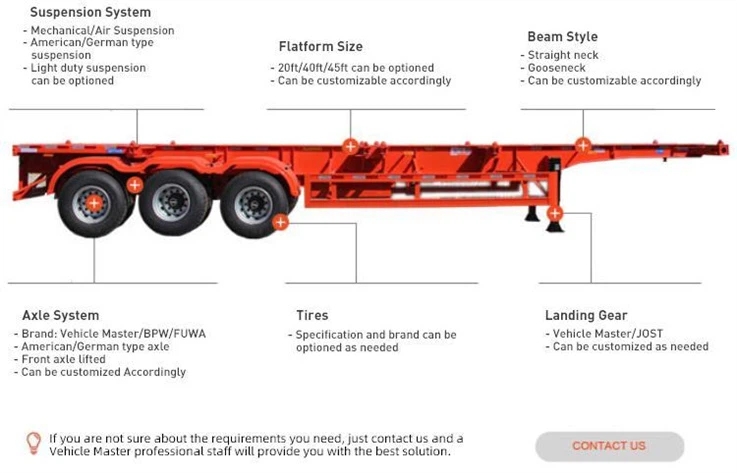 Suspension System
- Mechanical/Air Suspension
- American/German type suspension
- Light duty suspension can be optioned

Flatform Size
- 20ft/40ft/45ft can be optioned
- Can be customizable accordingly

Beam Style
- Straight neck
- Gooseneck
- Can be customizable accordingly

Axle System
- Brand: Vehicle Master/BPW/FUWA
- American/German type axle
- Front axle lifted
- Can be customized Accordingly

Tires
- Specification and brand can be optioned as needed

Landing Gear
- Vehicle Master/JOST
- Can be customized as needed

If you are not sure about the requirements you need, just contact us and a Vehicle Master professional staff will provide you with the best solution.

CONTACT US